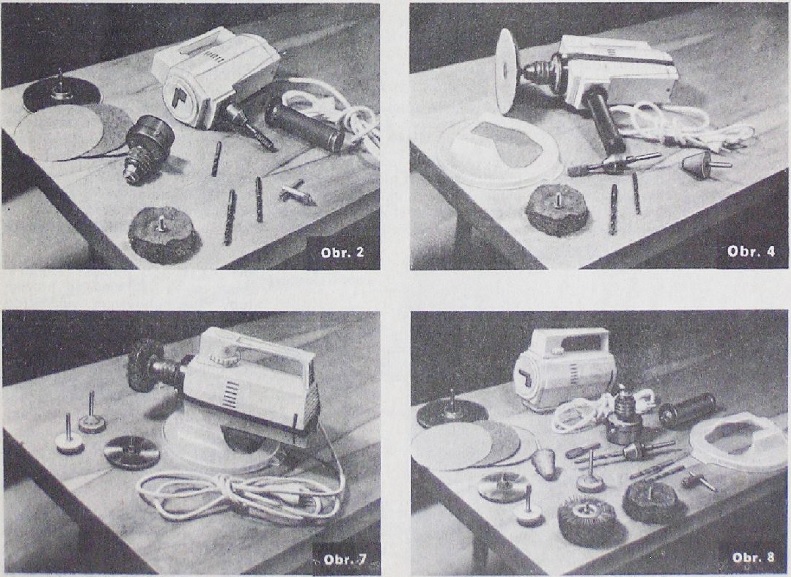 Obr. 2

Obr. 4

Obr. 7

Obr. 8